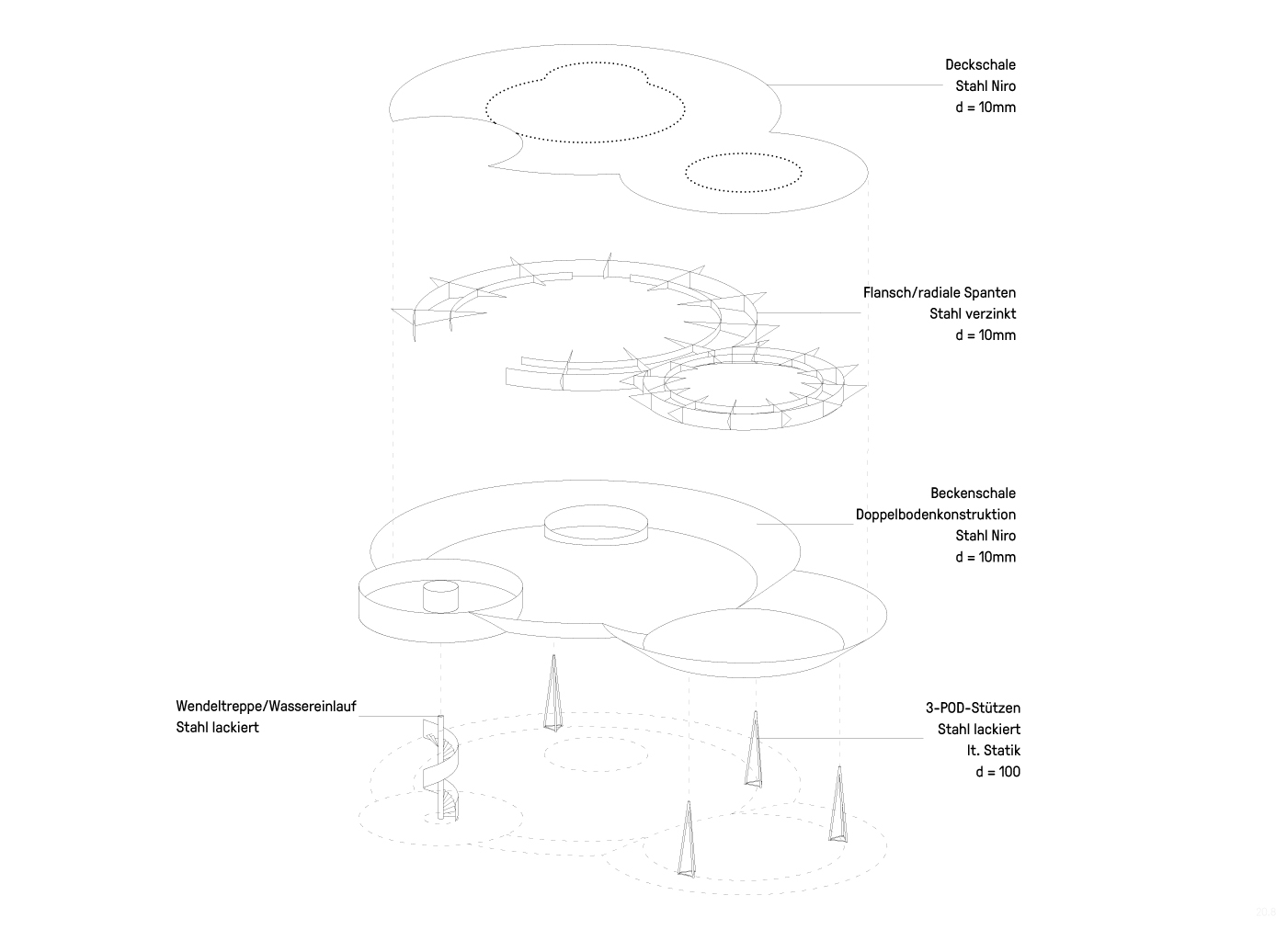 Deckschale
Stahl Niro
d = 10mm

Flansch/radiale Spanten
Stahl verzinkt
d = 10mm

Beckenschale
Doppelbodenkonstruktion
Stahl Niro
d = 10mm

Wendeltreppe/Wassereinlauf
Stahl lackiert

3-POD-Stützen
Stahl lackiert
lt. Statik
d = 100