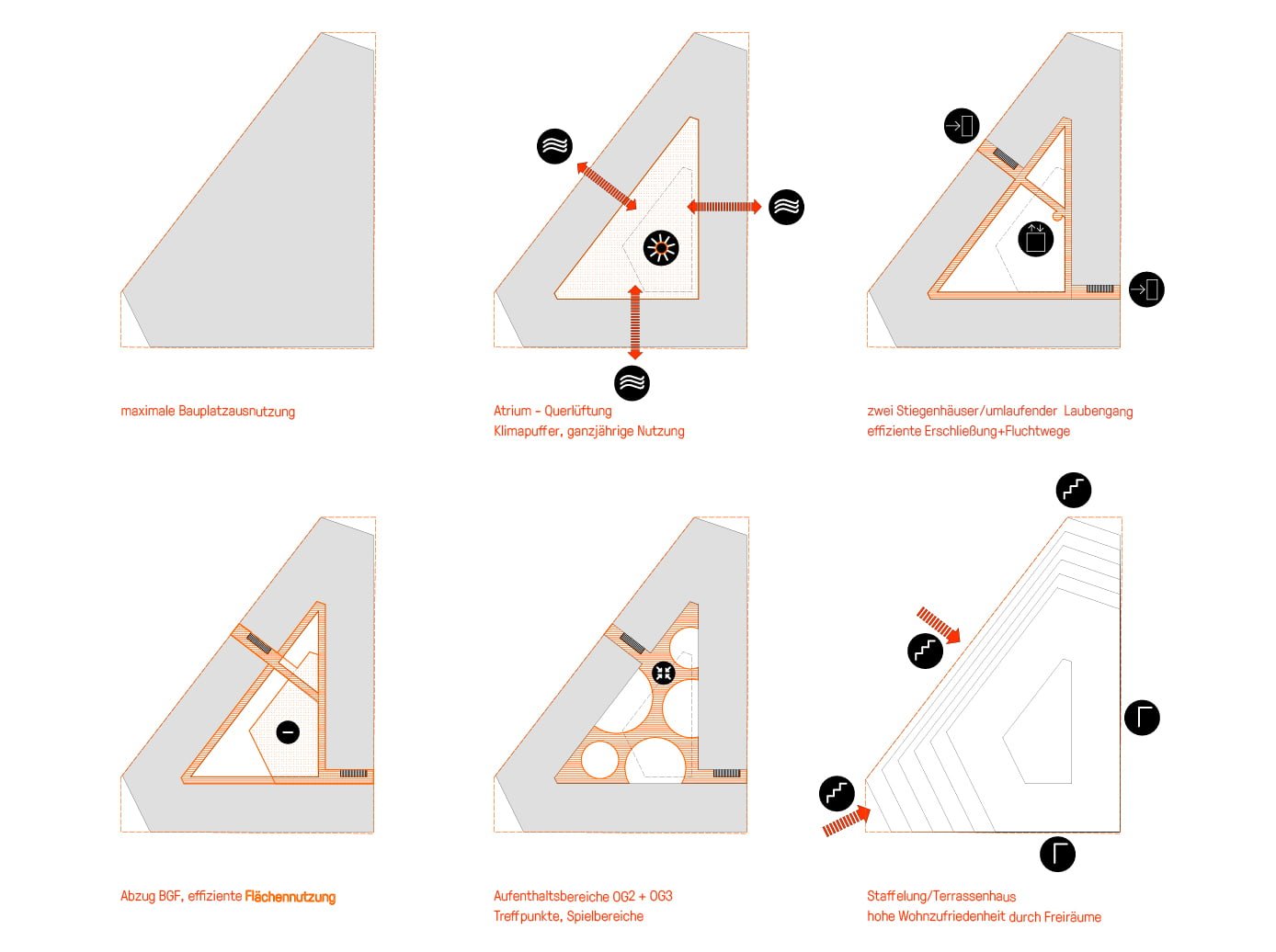 maximale Bauplatzausnutzung

Atrium - Querlüftung
Klimapuffer, ganzjährige Nutzung

zwei Stiegenhäuser/umlaufender Laubengang
effiziente Erschließung+Fluchtwege

Abzug BGF, effiziente Flächennutzung

Aufenthaltsbereiche OG2 + OG3
Treffpunkte, Spielbereiche

Staffelung/Terrassenhaus
hohe Wohnzufriedenheit durch Freiräume